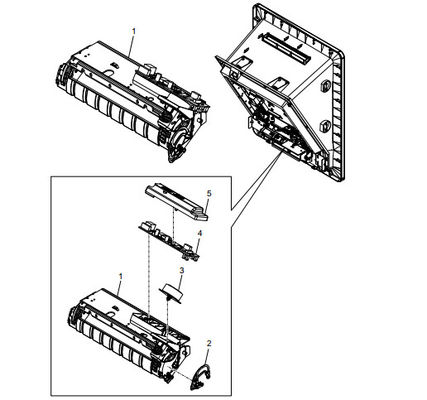 1

5

4

3

1

2