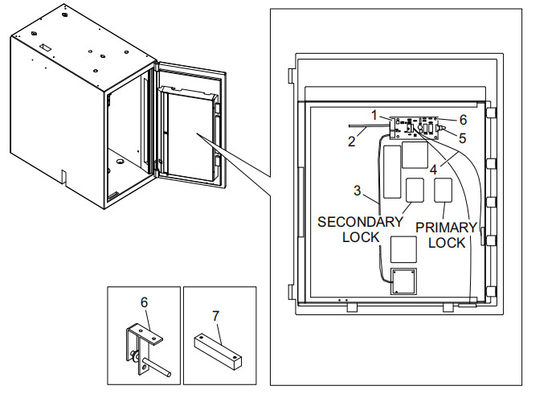 1
6
2
5
4
3
SECONDARY LOCK
PRIMARY LOCK
6
7