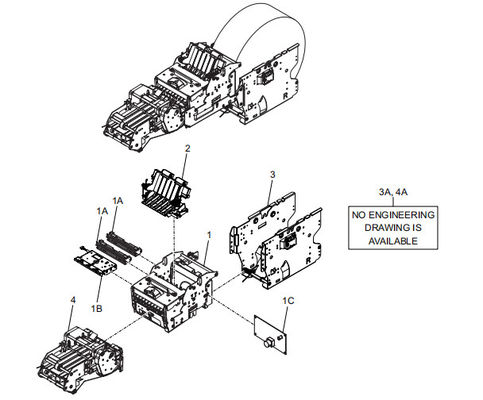 R

2

3

3A, 4A

NO ENGINEERING DRAWING IS AVAILABLE

1A

1A

1

R

1B

4

1C